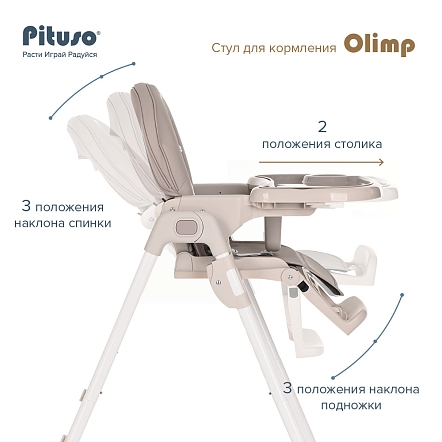 Pituso®
Расти Играй Радуйся

Стул для кормления Olimp

2
положения столика

3 положения
наклона спинки

3 положения наклона
подножки