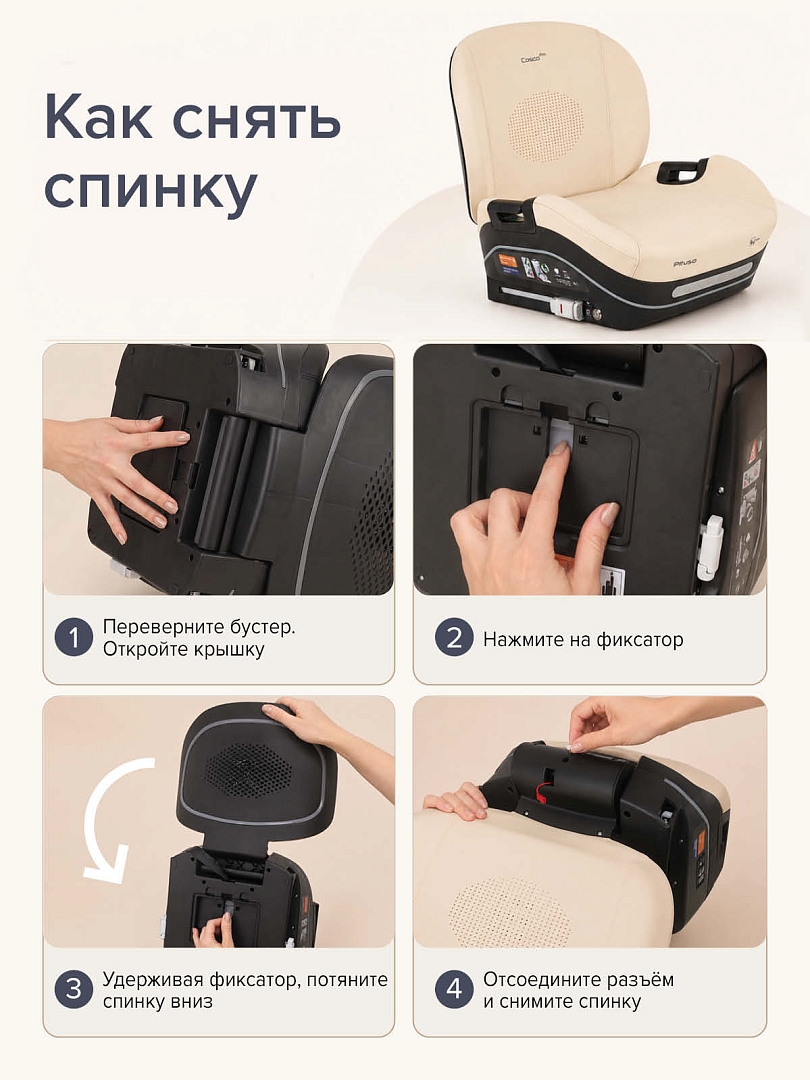 Как снять спинку

Cosco

Pituso

1 Переверните бустер. Откройте крышку

2 Нажмите на фиксатор

3 Удерживая фиксатор, потяните спинку вниз

4 Отсоедините разъём и снимите спинку