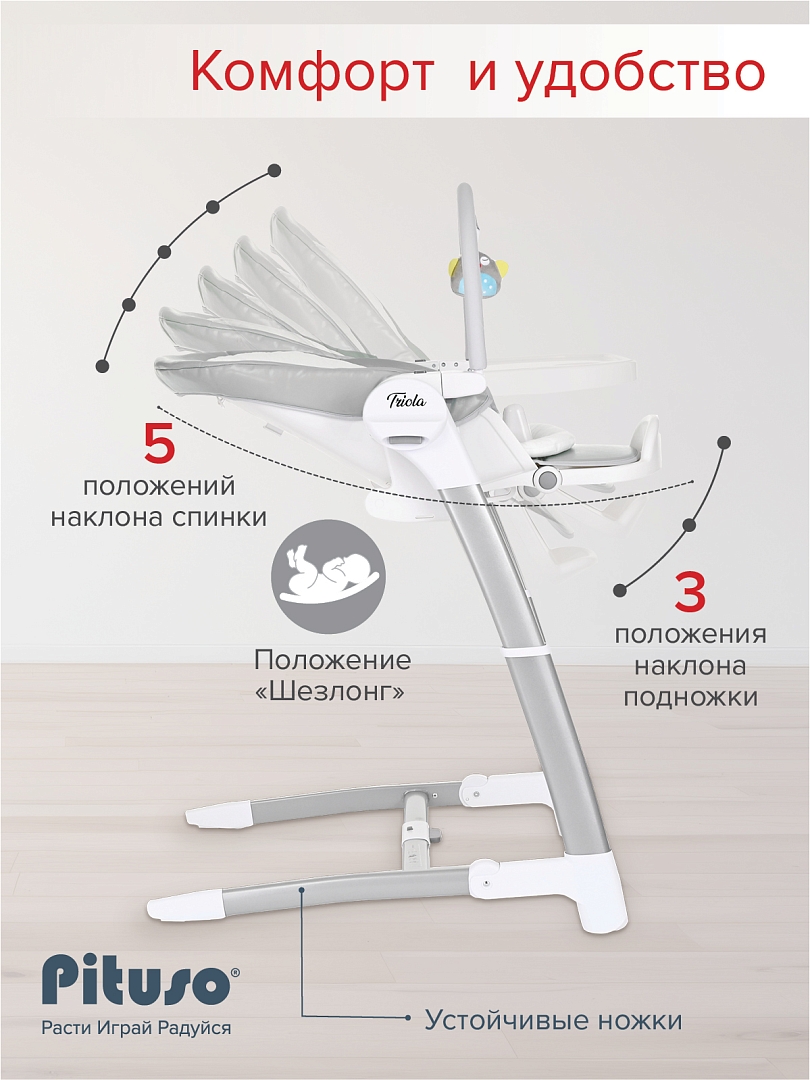 Комфорт и удобство

Triola

5
положений
наклона спинки

Положение
«Шезлонг»

3
положения
наклона
подножки

Pituso®
Расти Играй Радуйся

Устойчивые ножки