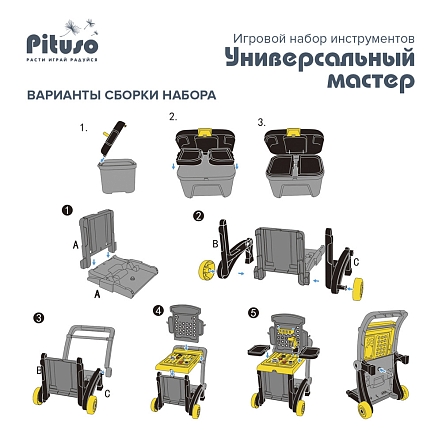 Pituso
РАСТИ ИГРАЙ РАДУЙСЯ

Игровой набор инструментов
Универсальный мастер

ВАРИАНТЫ СБОРКИ НАБОРА

1.
2.
3.

1
A
A

2
B
C

3
B
C

4

5