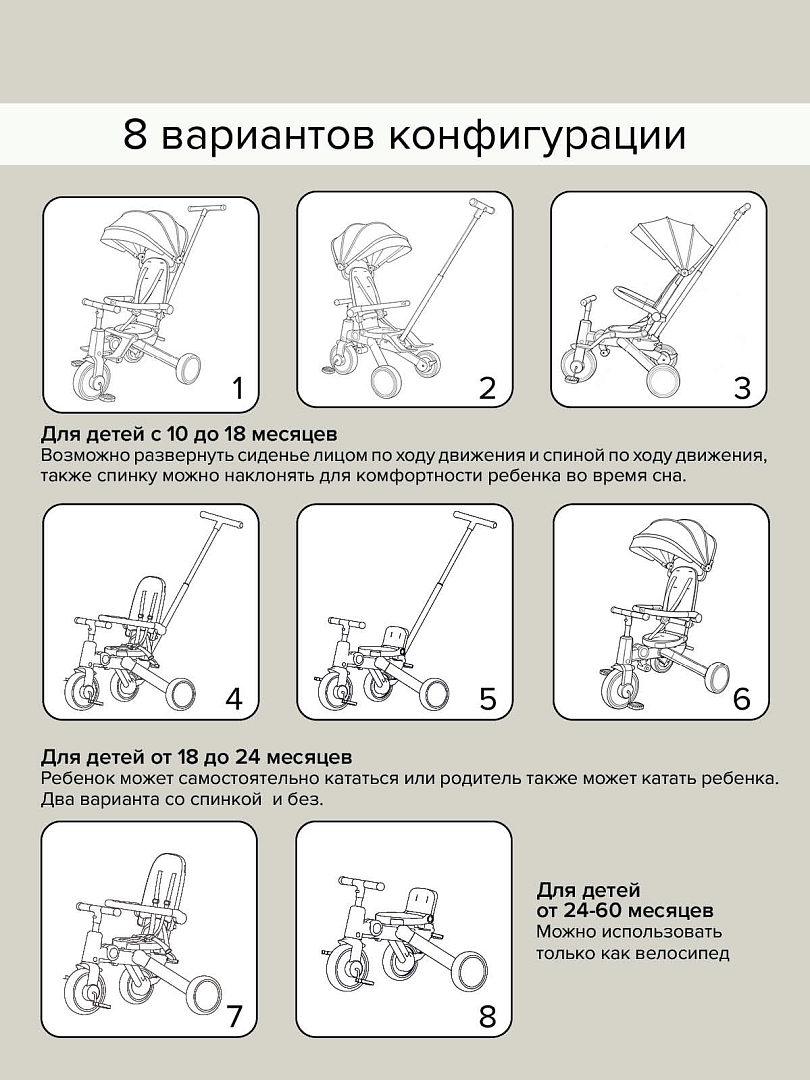 8 вариантов конфигурации

1

2

3

**Для детей с 10 до 18 месяцев**
Возможно развернуть сиденье лицом по ходу движения и спиной по ходу движения, также спинку можно наклонять для комфортности ребенка во время сна.

4

5

6

**Для детей от 18 до 24 месяцев**
Ребенок может самостоятельно кататься или родитель также может катать ребенка. Два варианта со спинкой и без.

7

8

**Для детей от 24-60 месяцев**
Можно использовать только как велосипед