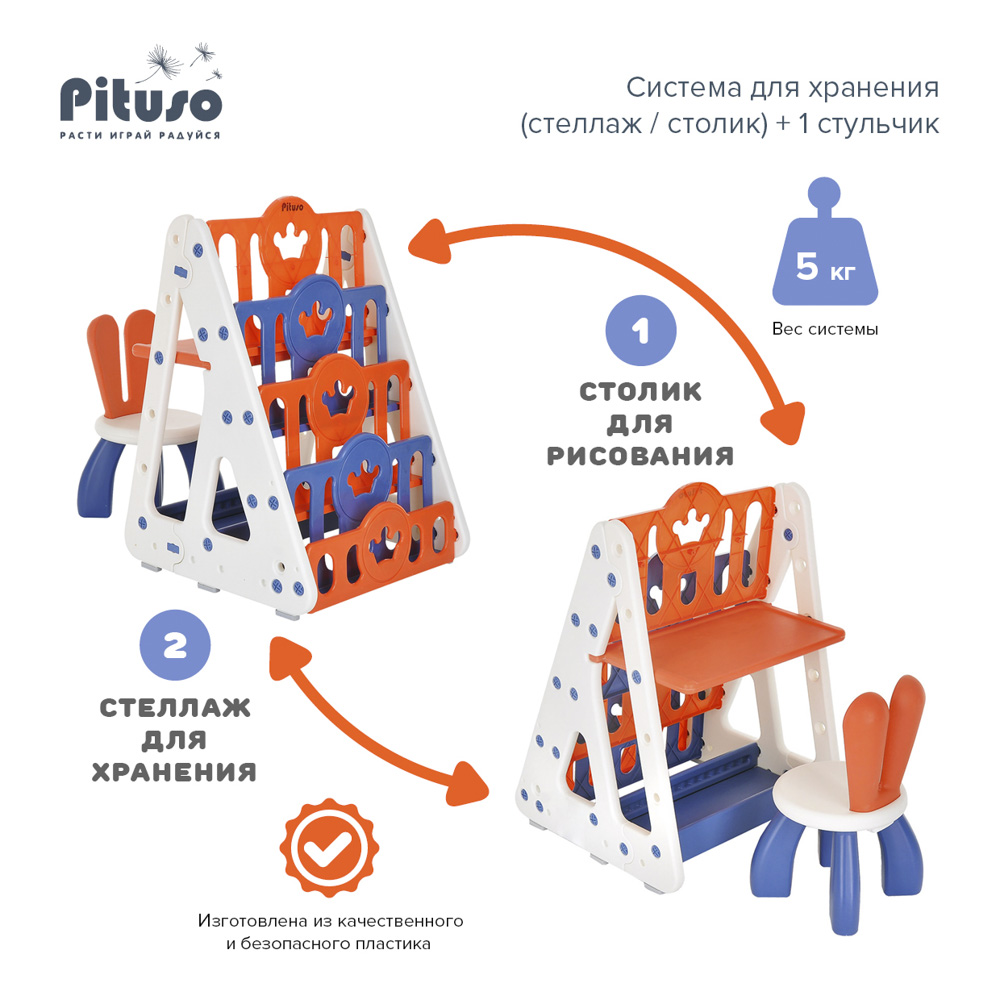 Pituso
РАСТИ ИГРАЙ РАДУЙСЯ

Система для хранения (стеллаж / столик) + 1 стульчик

Pituso

5 кг
Вес системы

1
СТОЛИК ДЛЯ РИСОВАНИЯ

2
СТЕЛЛАЖ ДЛЯ ХРАНЕНИЯ

Изготовлена из качественного и безопасного пластика