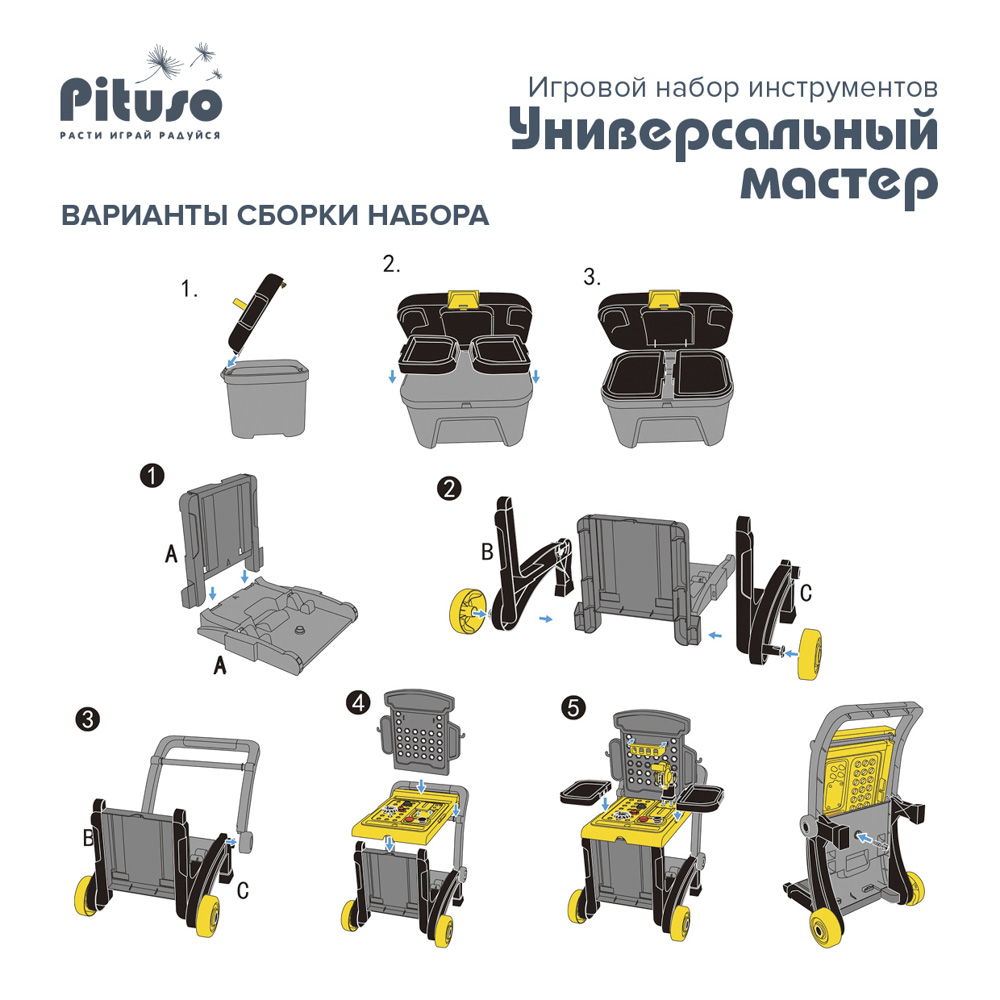 Pituso
РАСТИ ИГРАЙ РАДУЙСЯ

Игровой набор инструментов
Универсальный мастер

ВАРИАНТЫ СБОРКИ НАБОРА

1.

2.

3.

1
A
A

2
B
C

3
B
C

4

5